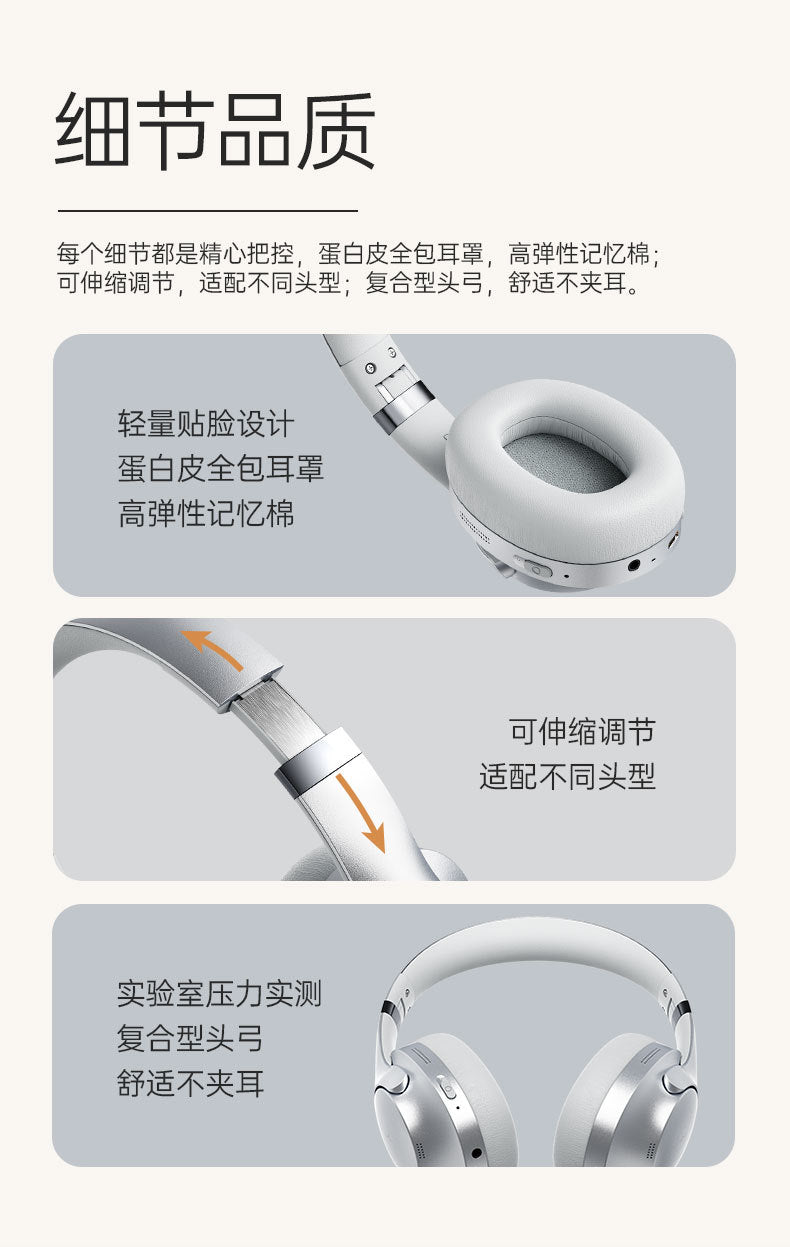 细节品质

每个细节都是精心把控，蛋白皮全包耳罩，高弹性记忆棉；可伸缩调节，适配不同头型；复合型头弓，舒适不夹耳。

轻量贴脸设计
蛋白皮全包耳罩
高弹性记忆棉

可伸缩调节
适配不同头型

实验室压力实测
复合型头弓
舒适不夹耳