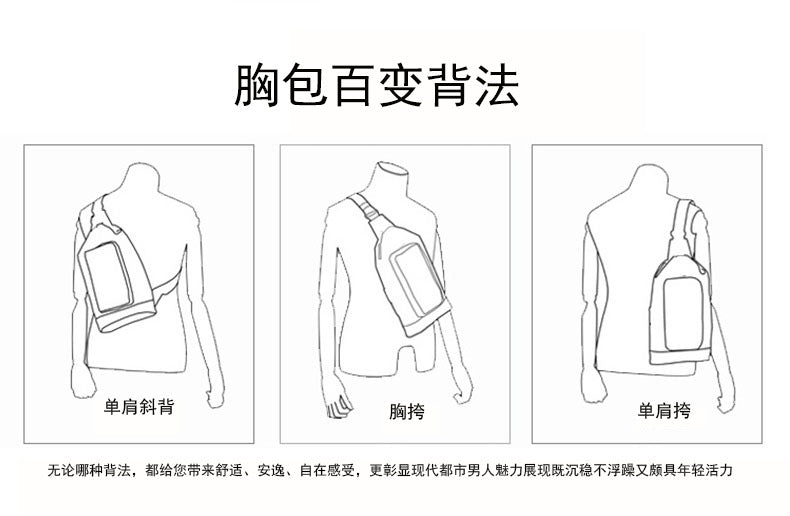 胸包百变背法

单肩斜背

胸挎

单肩挎

无论哪种背法，都给您带来舒适、安逸、自在感受，更彰显现代都市男人魅力展现既沉稳不浮躁又颇具年轻活力