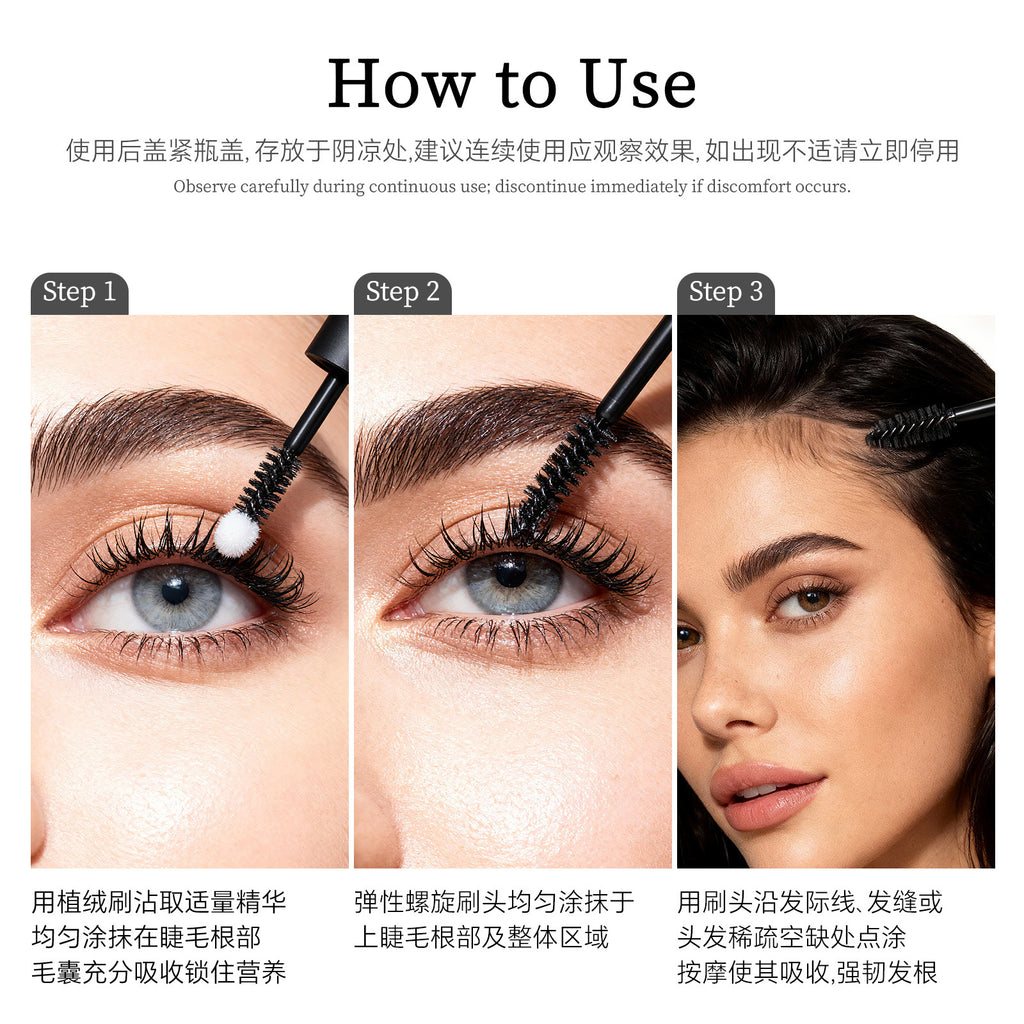 How to Use

使用后盖紧瓶盖, 存放于阴凉处,建议连续使用应观察效果, 如出现不适请立即停用

Observe carefully during continuous use; discontinue immediately if discomfort occurs.

Step 1

用植绒刷沾取适量精华
均匀涂抹在睫毛根部
毛囊充分吸收锁住营养

Step 2

弹性螺旋刷头均匀涂抹于
上睫毛根部及整体区域

Step 3

用刷头沿发际线、发缝或
头发稀疏空缺处点涂
按摩使其吸收,强韧发根