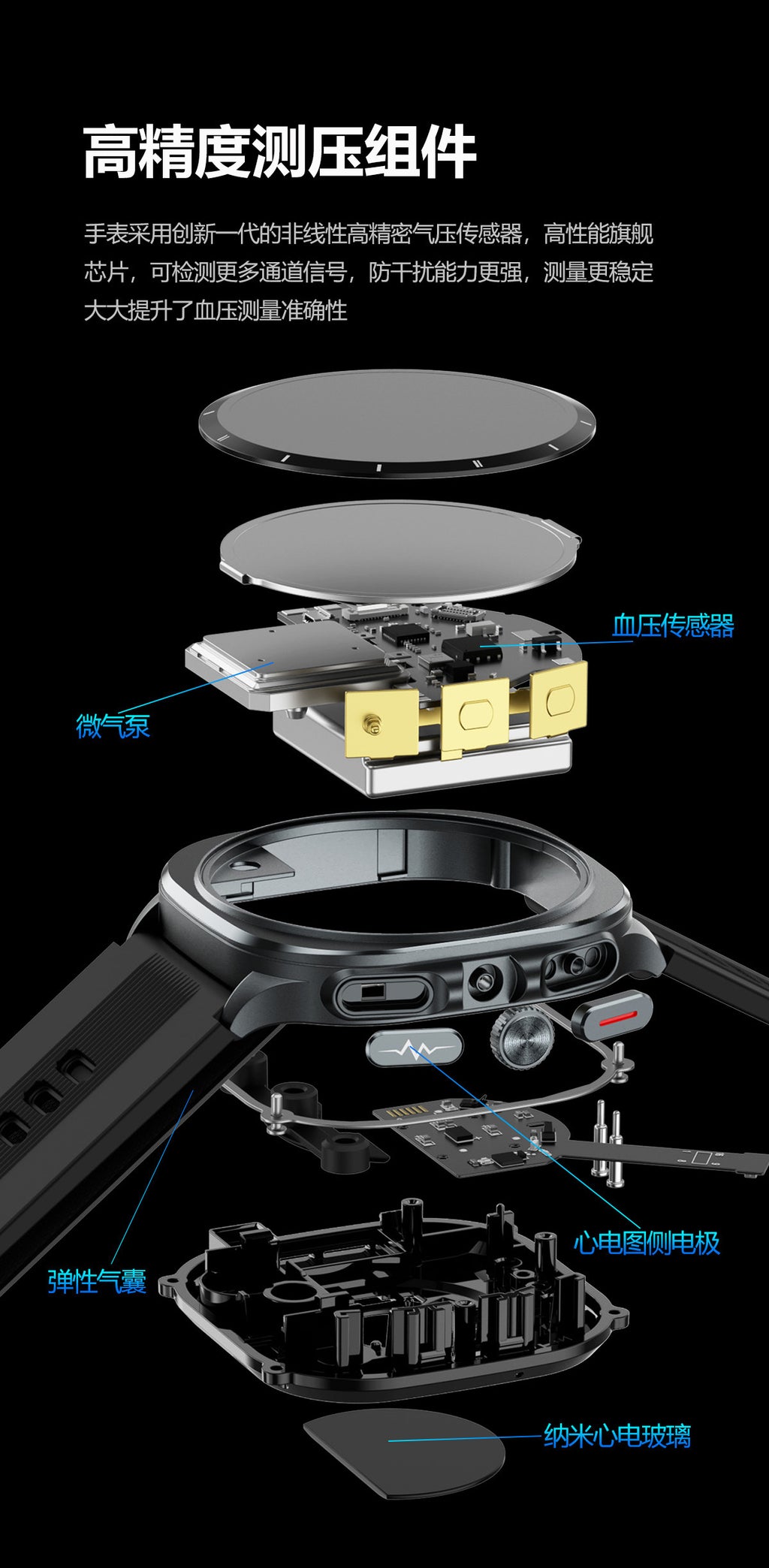 高精度测压组件

手表采用创新一代的非线性高精密气压传感器，高性能旗舰芯片，可检测更多通道信号，防干扰能力更强，测量更稳定大大提升了血压测量准确性

血压传感器

微气泵

心电图侧电极

弹性气囊

纳米心电玻璃