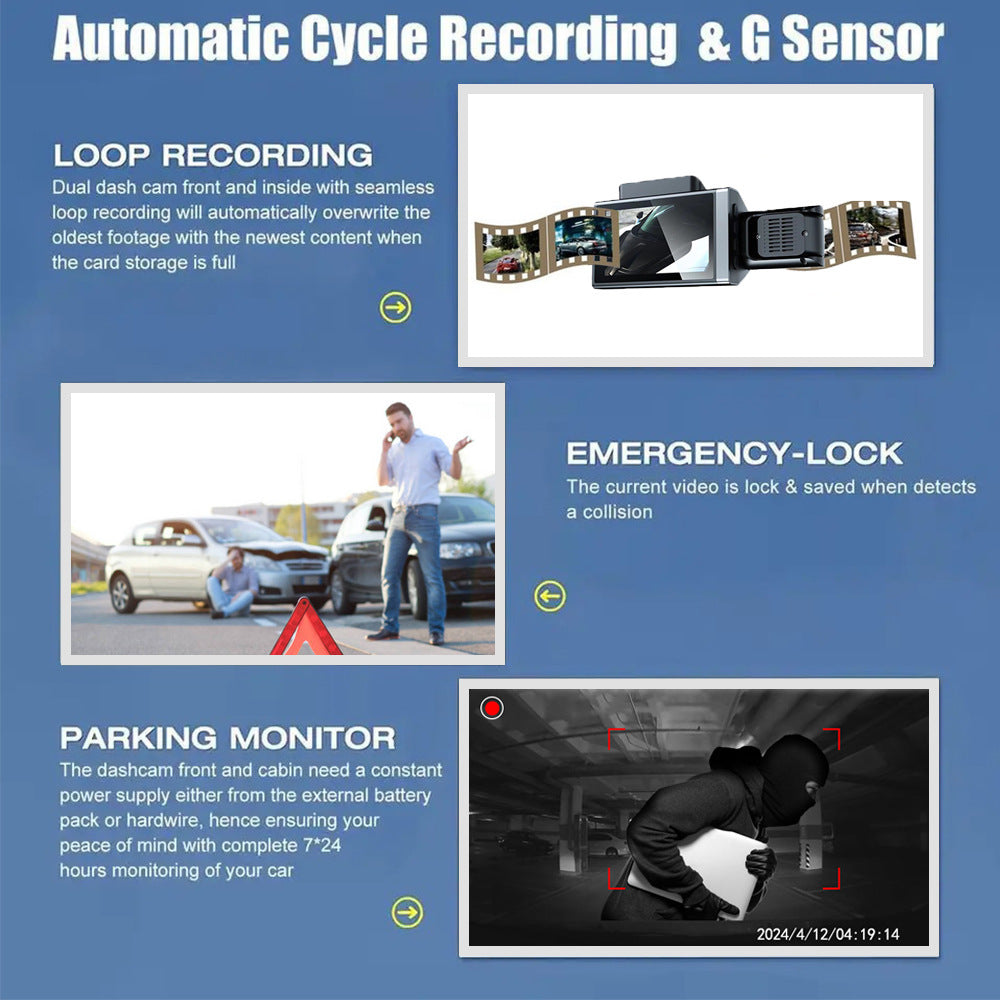 Automatic Cycle Recording & G Sensor

LOOP RECORDING
Dual dash cam front and inside with seamless loop recording will automatically overwrite the oldest footage with the newest content when the card storage is full

EMERGENCY-LOCK
The current video is lock & saved when detects a collision

PARKING MONITOR
The dashcam front and cabin need a constant power supply either from the external battery pack or hardwire, hence ensuring your peace of mind with complete 7*24 hours monitoring of your car

2024/4/12/04:19:14