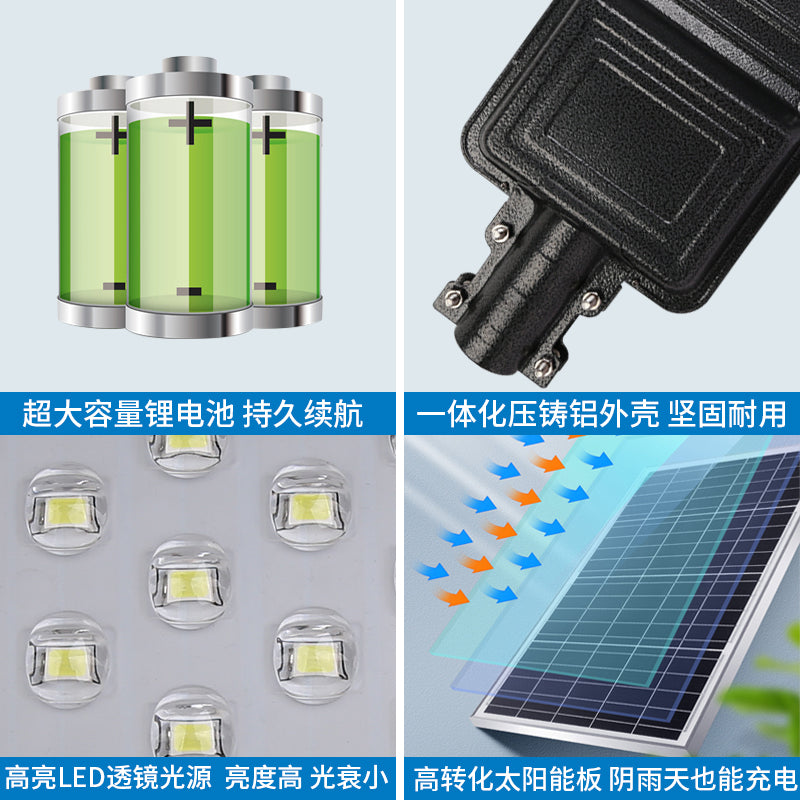 超大容量锂电池 持久续航

一体化压铸铝外壳 坚固耐用

高亮LED透镜光源 亮度高 光衰小

高转化太阳能板 阴雨天也能充电