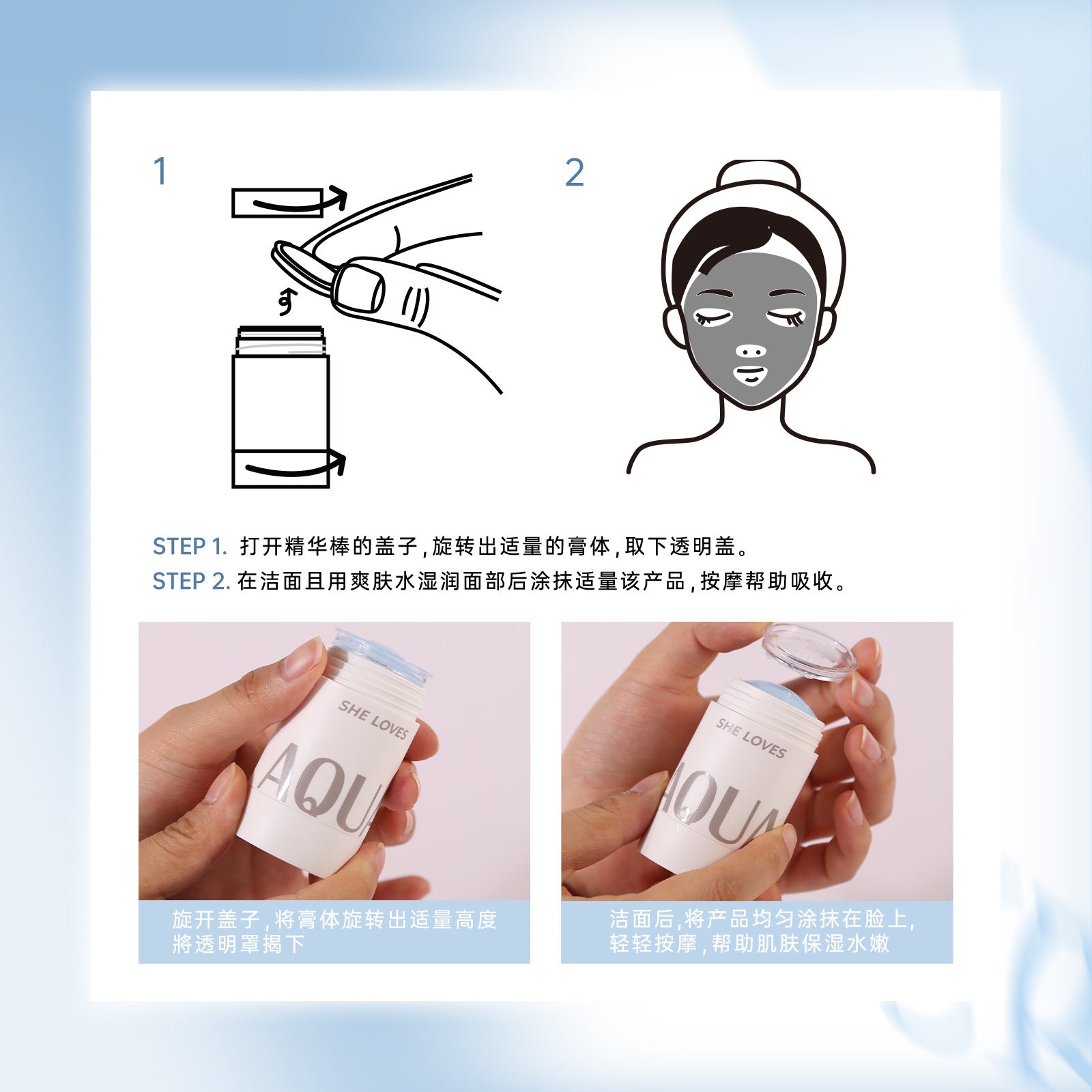 1

2

STEP 1. 打开精华棒的盖子，旋转出适量的膏体，取下透明盖。

STEP 2. 在洁面且用爽肤水湿润面部后涂抹适量该产品，按摩帮助吸收。

SHE LOVES

AQUA

旋开盖子，将膏体旋转出适量高度
將透明罩揭下

SHE LOVES

AQUA

洁面后,将产品均匀涂抹在脸上,
轻轻按摩，帮助肌肤保湿水嫩