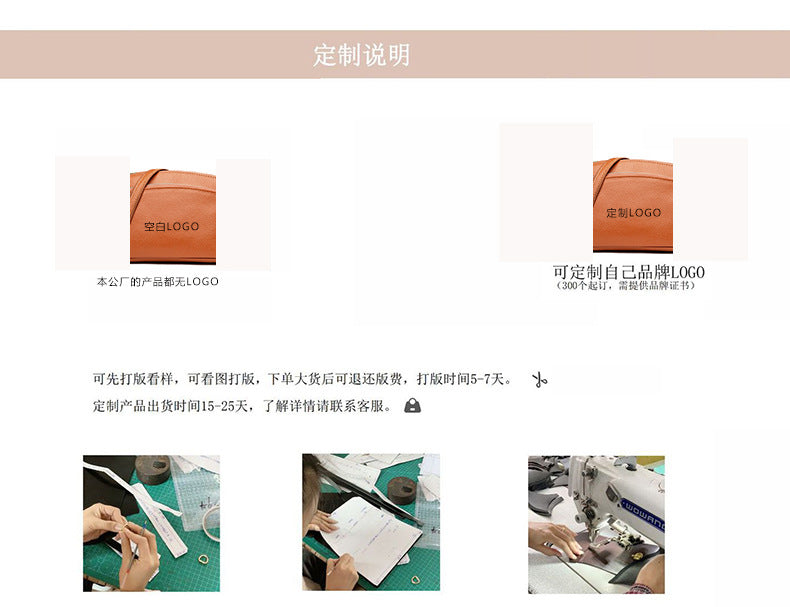 定制说明

空白LOGO

本公厂的产品都无LOGO

定制LOGO

可定制自己品牌LOGO
（300个起订，需提供品牌证书）

可先打版看样，可看图打版，下单大货后可退还版费，打版时间5-7天。
定制产品出货时间15-25天，了解详情请联系客服。

WOWANG