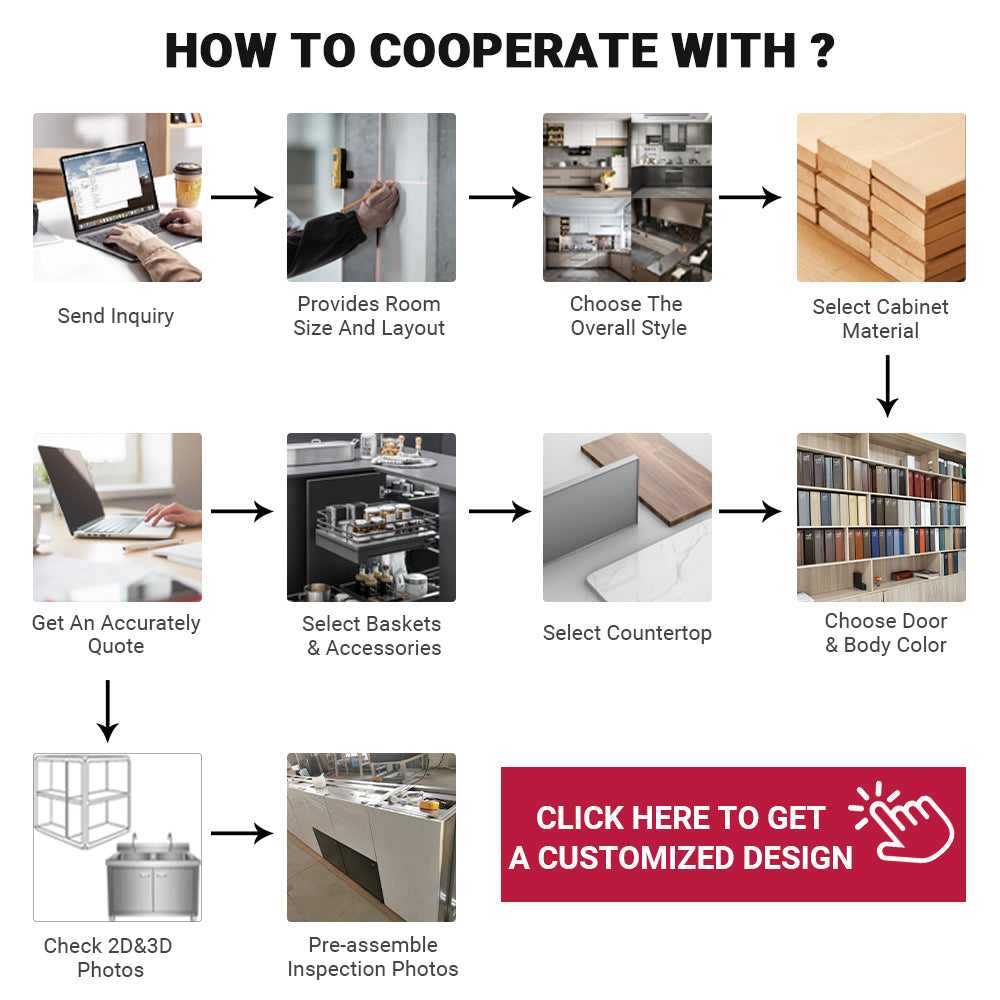 HOW TO COOPERATE WITH ?

Send Inquiry

Provides Room Size And Layout

Choose The Overall Style

Select Cabinet Material

Choose Door & Body Color

Select Countertop

Select Baskets & Accessories

Get An Accurately Quote

Check 2D&3D Photos

Pre-assemble Inspection Photos

CLICK HERE TO GET A CUSTOMIZED DESIGN