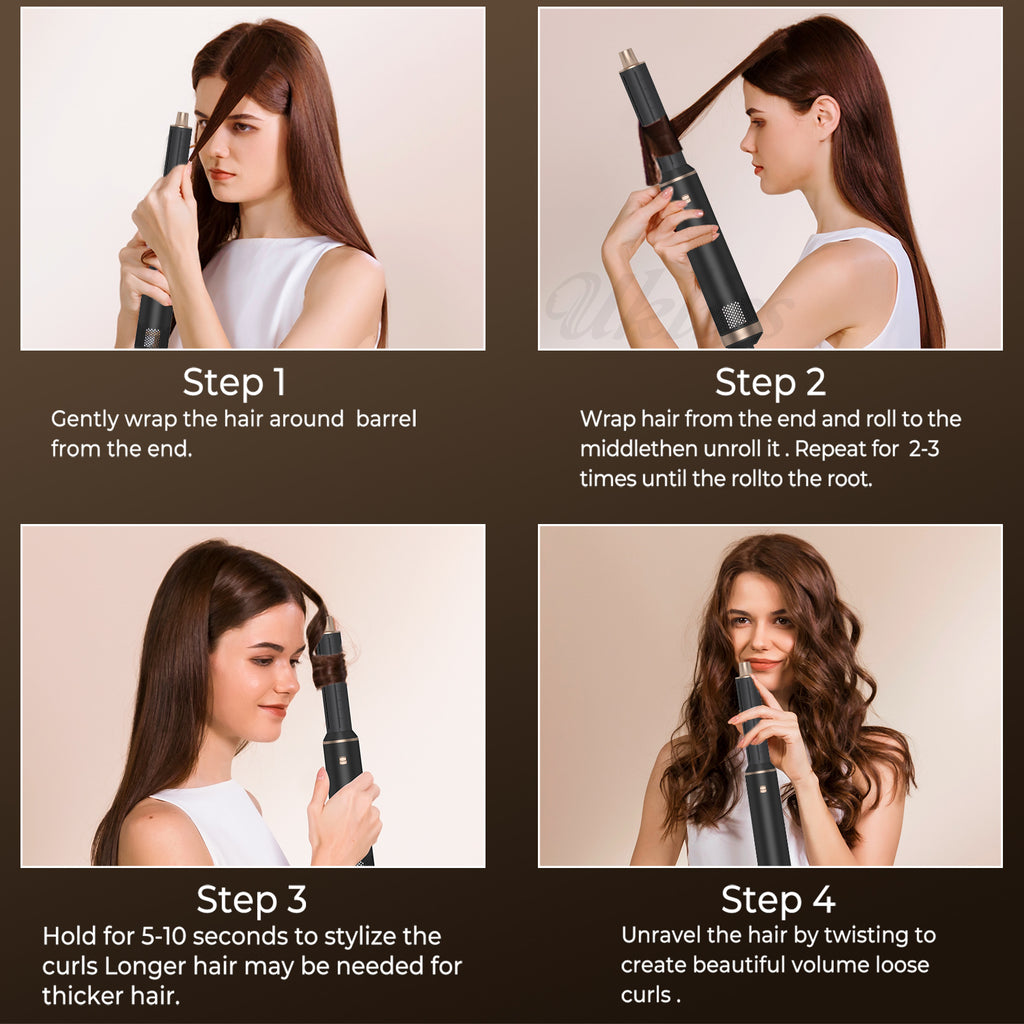 Step 1
Gently wrap the hair around  barrel from the end.

Step 2
Wrap hair from the end and roll to the middlethen unroll it . Repeat for  2-3 times until the rollto the root.

Step 3
Hold for 5-10 seconds to stylize the curls Longer hair may be needed for thicker hair.

Step 4
Unravel the hair by twisting to create beautiful volume loose curls .