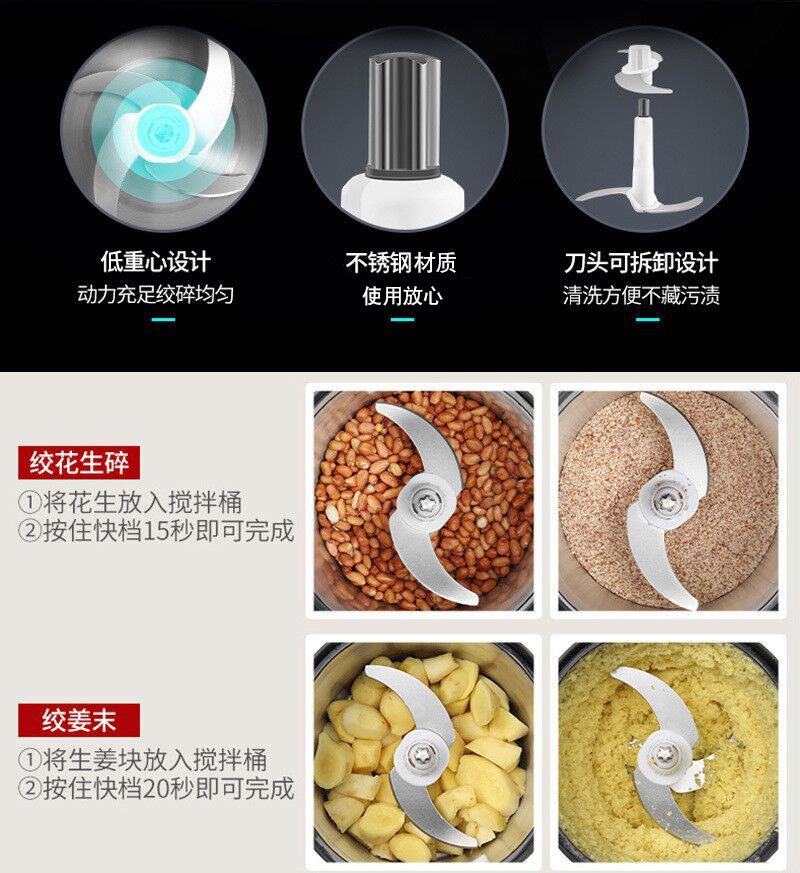 低重心设计
动力充足绞碎均匀

不锈钢材质
使用放心

刀头可拆卸设计
清洗方便不藏污渍

绞花生碎
①将花生放入搅拌桶
②按住快档15秒即可完成

绞姜末
①将生姜块放入搅拌桶
②按住快档20秒即可完成