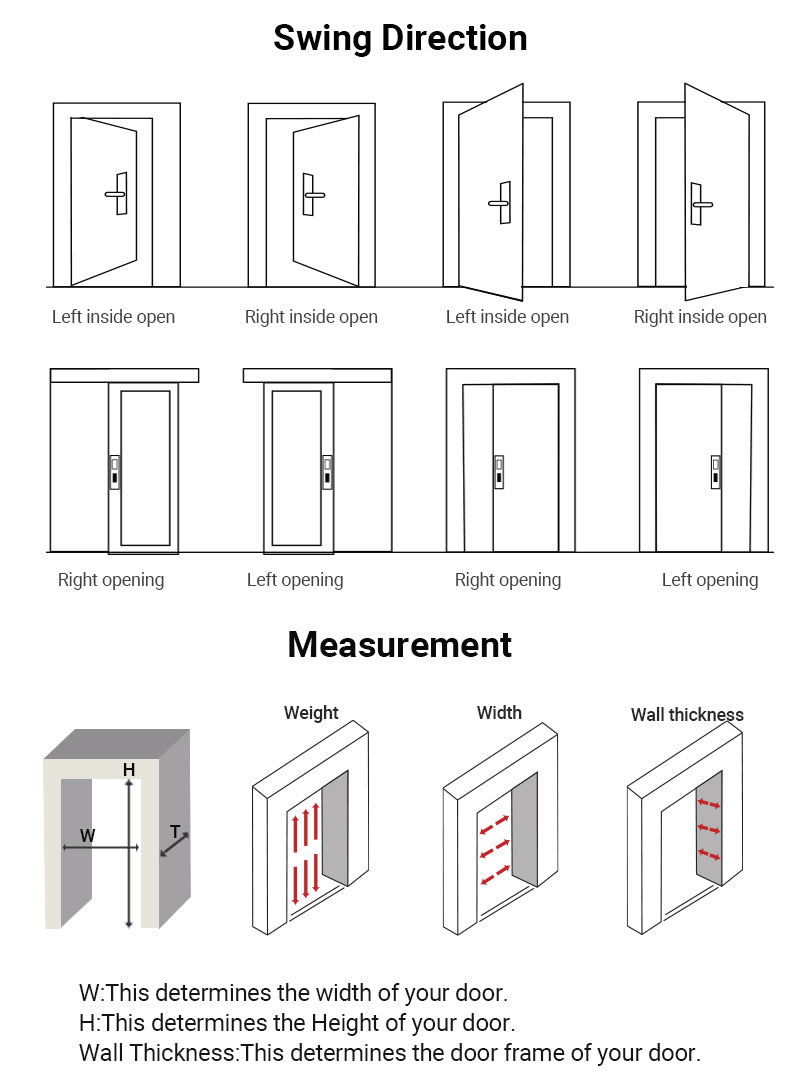 Swing Direction

Left inside open

Right inside open

Left inside open

Right inside open

Right opening

Left opening

Right opening

Left opening

Measurement

H

W

T

Weight

Width

Wall thickness

W:This determines the width of your door.
H:This determines the Height of your door.
Wall Thickness:This determines the door frame of your door.