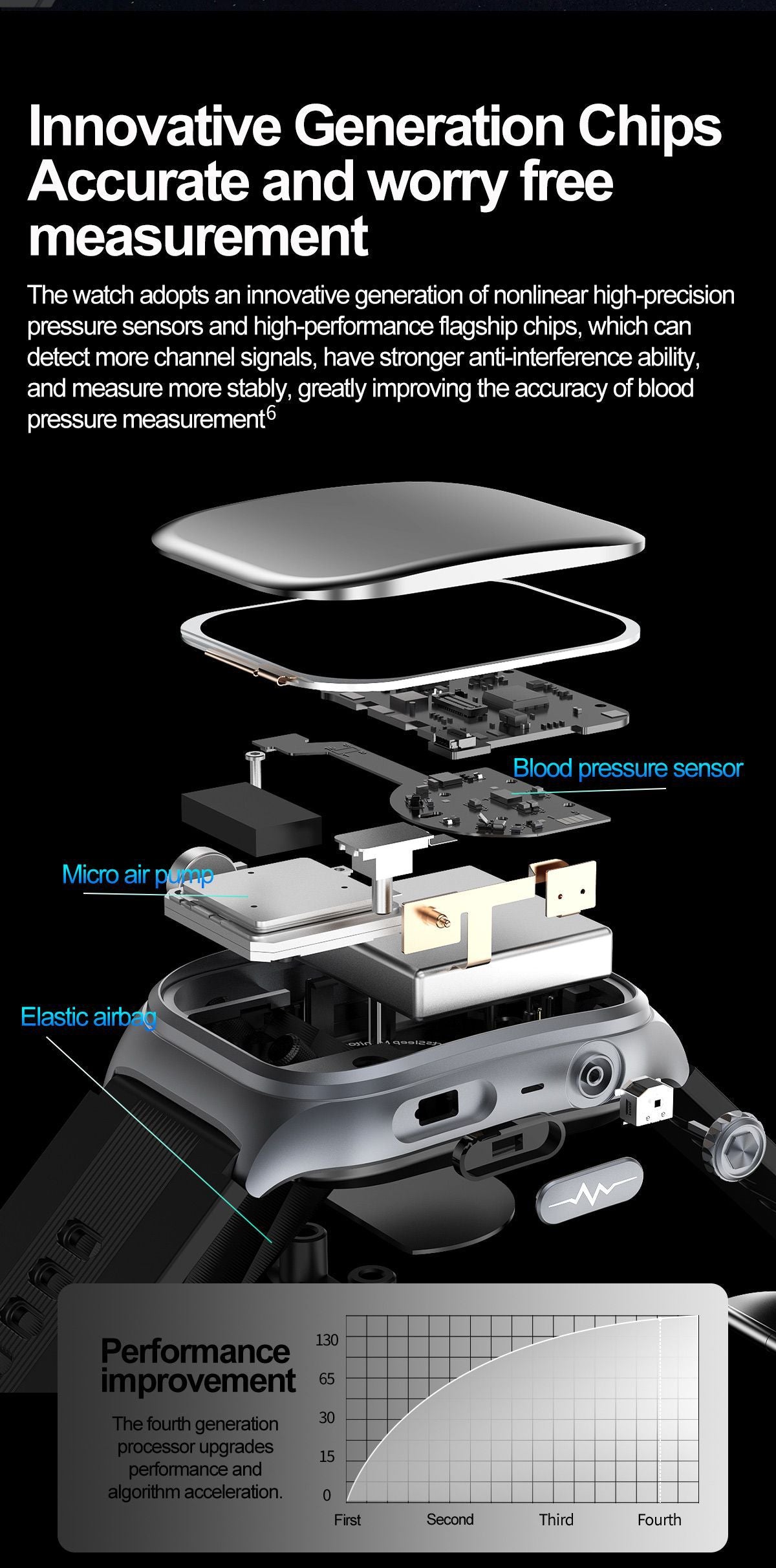 Innovative Generation Chips Accurate and worry free measurement

The watch adopts an innovative generation of nonlinear high-precision pressure sensors and high-performance flagship chips, which can detect more channel signals, have stronger anti-interference ability, and measure more stably, greatly improving the accuracy of blood pressure measurement$^6$

Blood pressure sensor

Micro air pump

Elastic airbag

Performance improvement

The fourth generation processor upgrades performance and algorithm acceleration.

130
65
30
15
0
First
Second
Third
Fourth