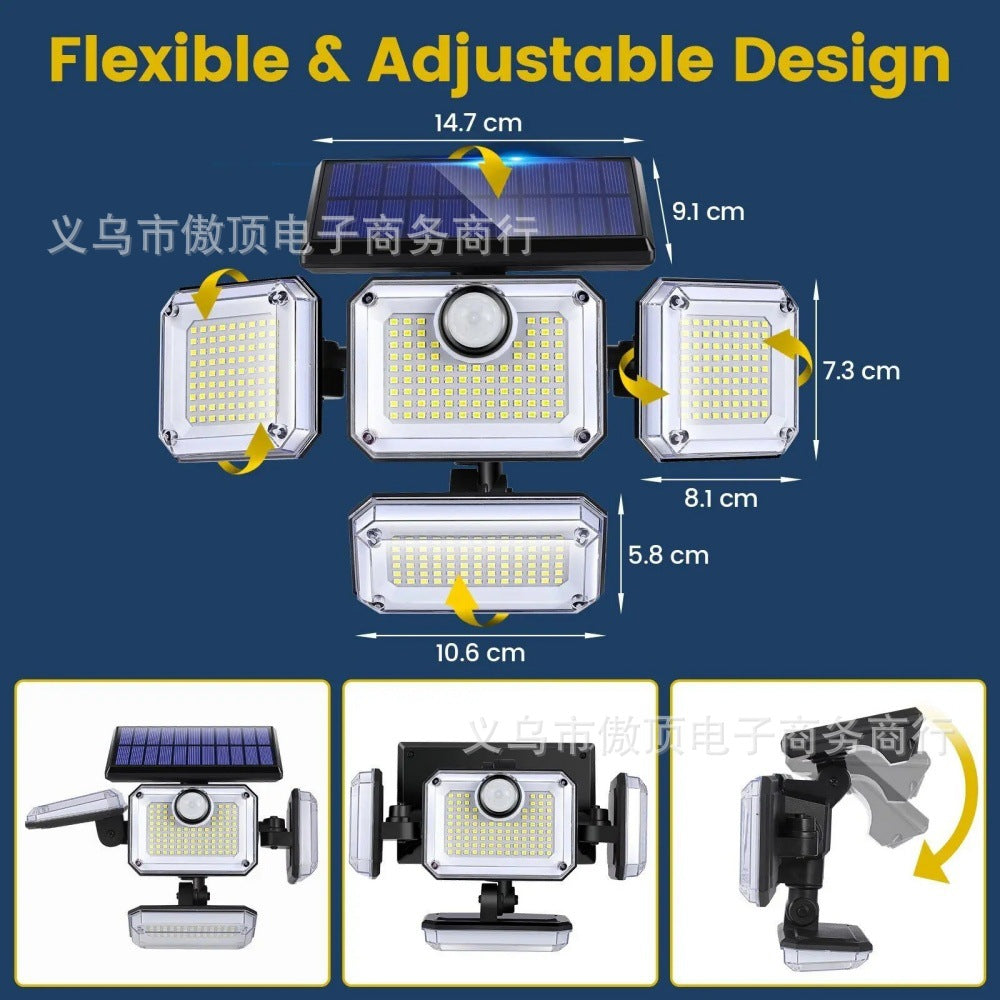 Flexible & Adjustable Design

14.7 cm

9.1 cm

义乌市傲顶电子商务商行

7.3 cm

8.1 cm

5.8 cm

10.6 cm

义乌市傲顶电子商务商行