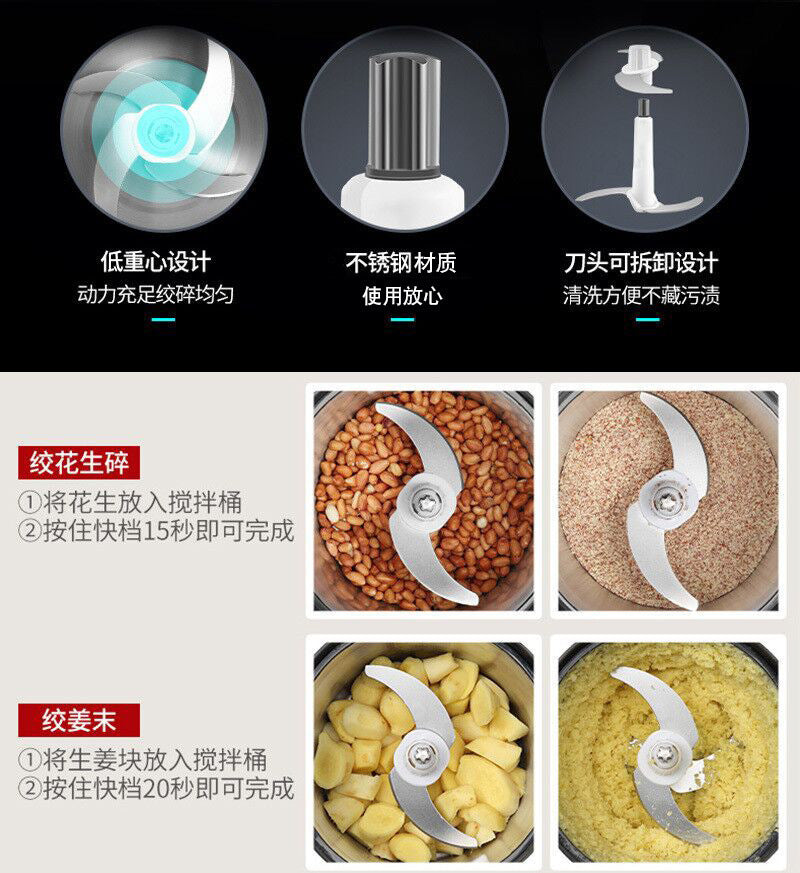 低重心设计
动力充足绞碎均匀

不锈钢材质
使用放心

刀头可拆卸设计
清洗方便不藏污渍

绞花生碎
①将花生放入搅拌桶
②按住快档15秒即可完成

绞姜末
①将生姜块放入搅拌桶
②按住快档20秒即可完成