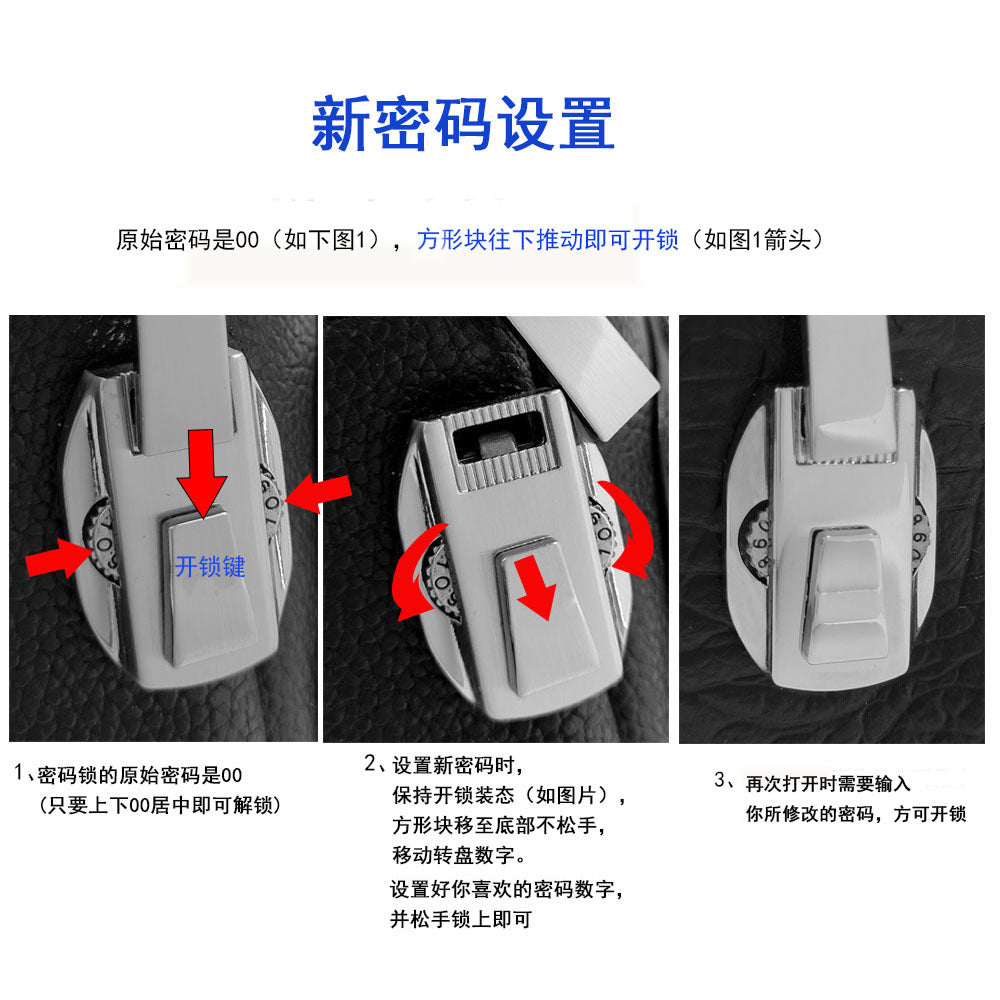 新密码设置

原始密码是00（如下图1），方形块往下推动即可开锁（如图1箭头）

开锁键

1、密码锁的原始密码是00
（只要上下00居中即可解锁）

2、设置新密码时，
保持开锁装态（如图片），
方形块移至底部不松手，
移动转盘数字。
设置好你喜欢的密码数字，
并松手锁上即可

3、再次打开时需要输入
你所修改的密码，方可开锁