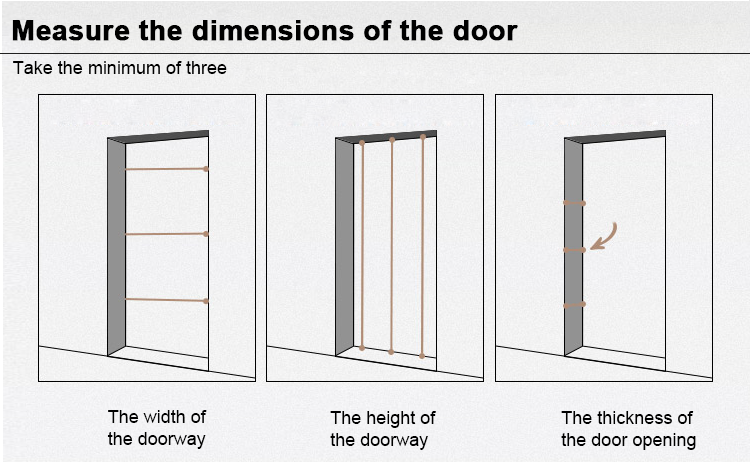 Measure the dimensions of the door

Take the minimum of three

The width of the doorway

The height of the doorway

The thickness of the door opening